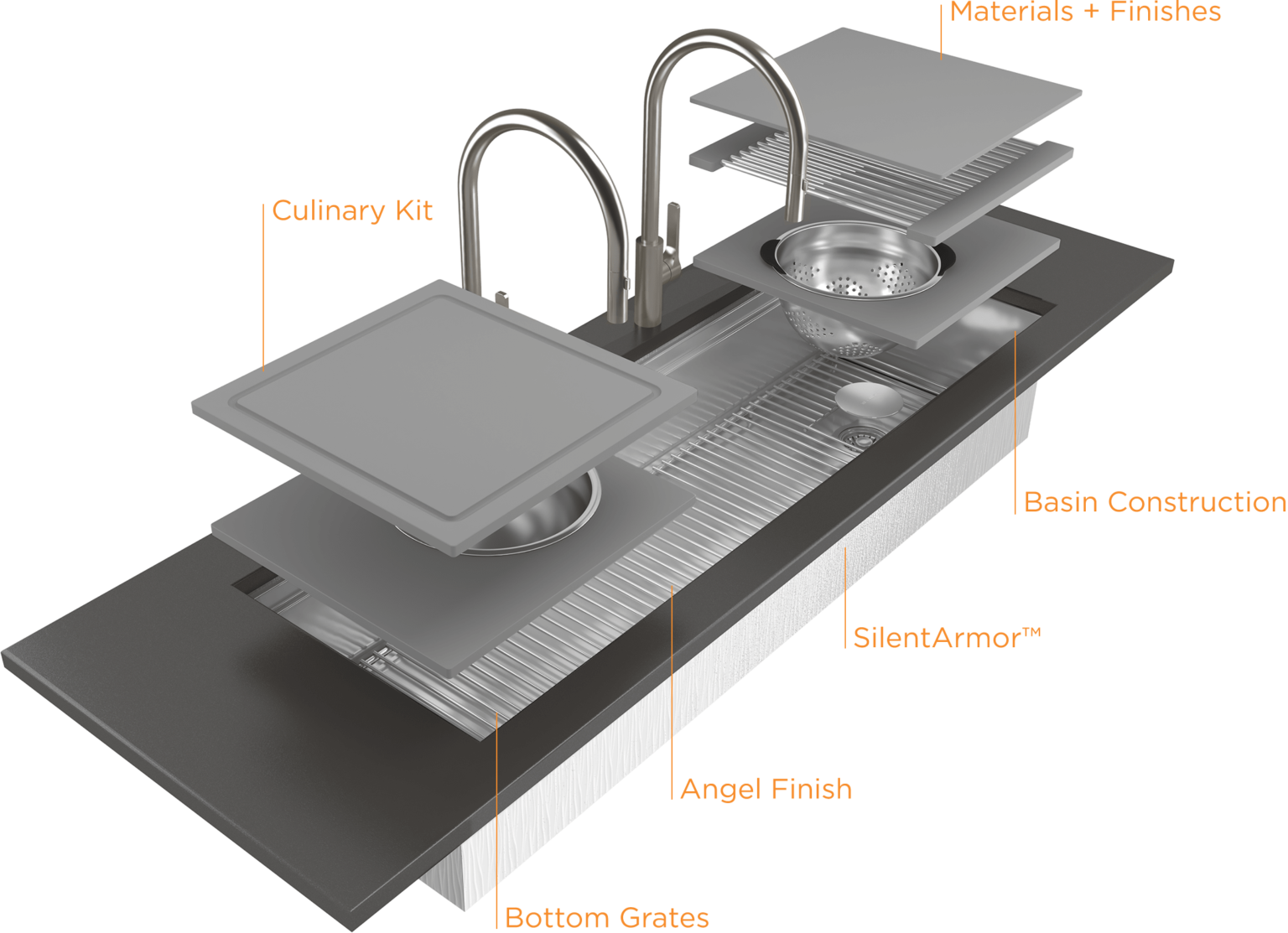 Materials + Finishes

Culinary Kit

Basin Construction

SilentArmor™

Angel Finish

Bottom Grates