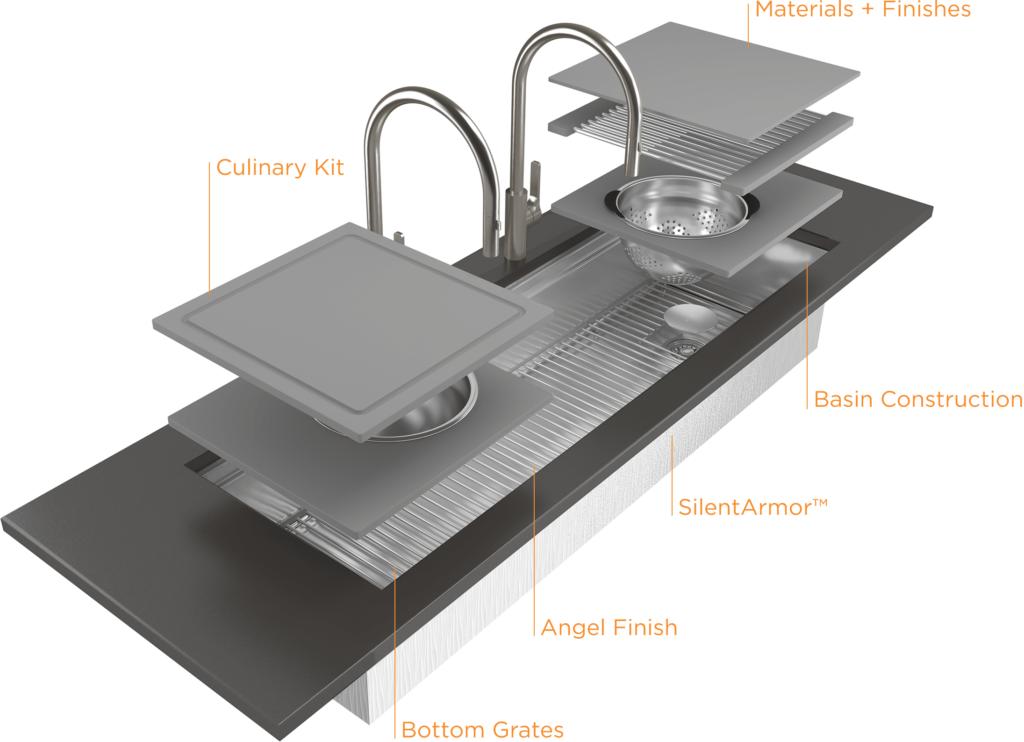 Materials + Finishes

Culinary Kit

Basin Construction

SilentArmor™

Angel Finish

Bottom Grates