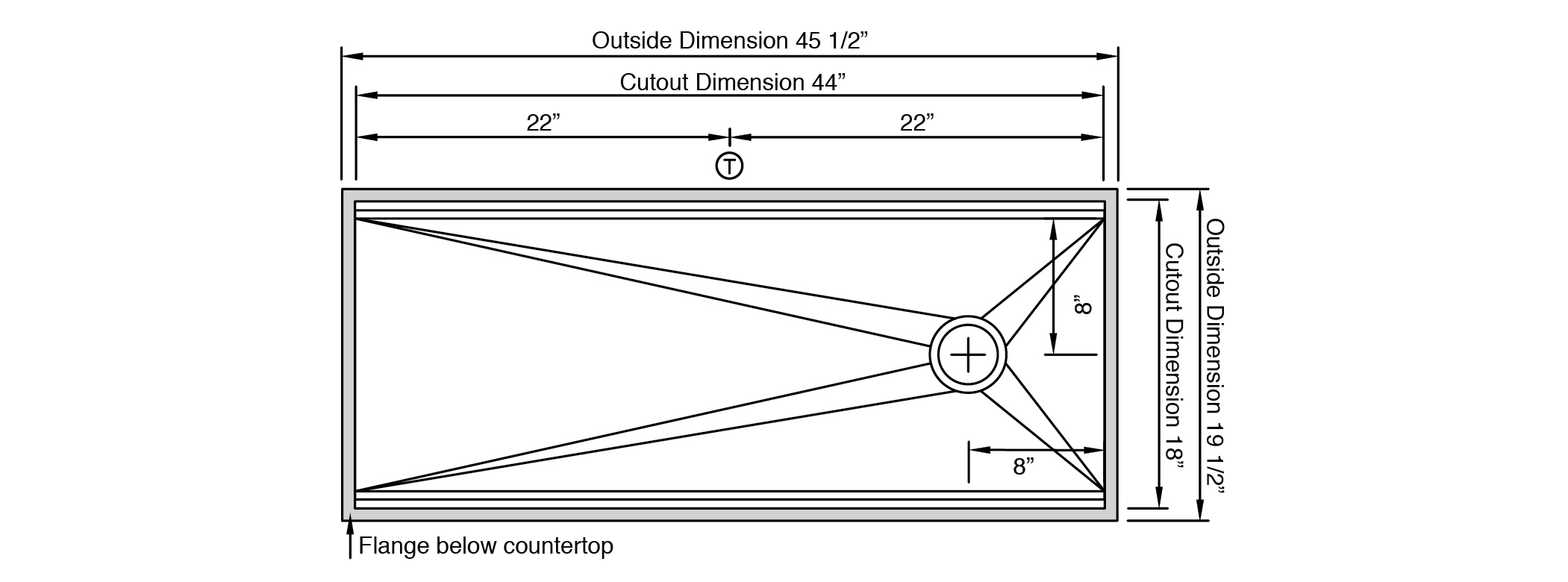 Outside Dimension 45 1/2”

Cutout Dimension 44”

22”

22”

T

8”

8”

Cutout Dimension 18”

Outside Dimension 19 1/2”

Flange below countertop